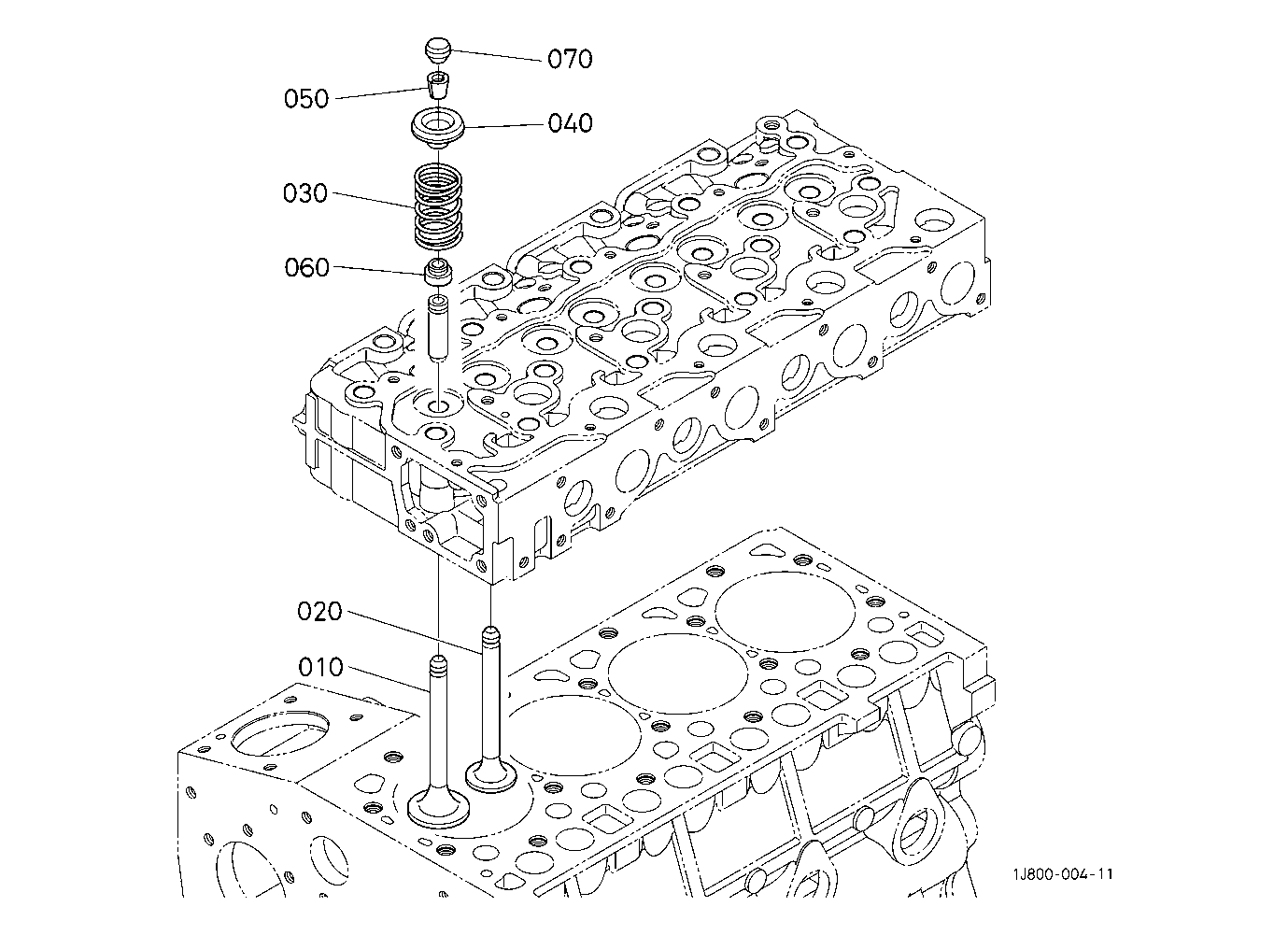 070
050
040
030
060
020
010
1J800-004-11